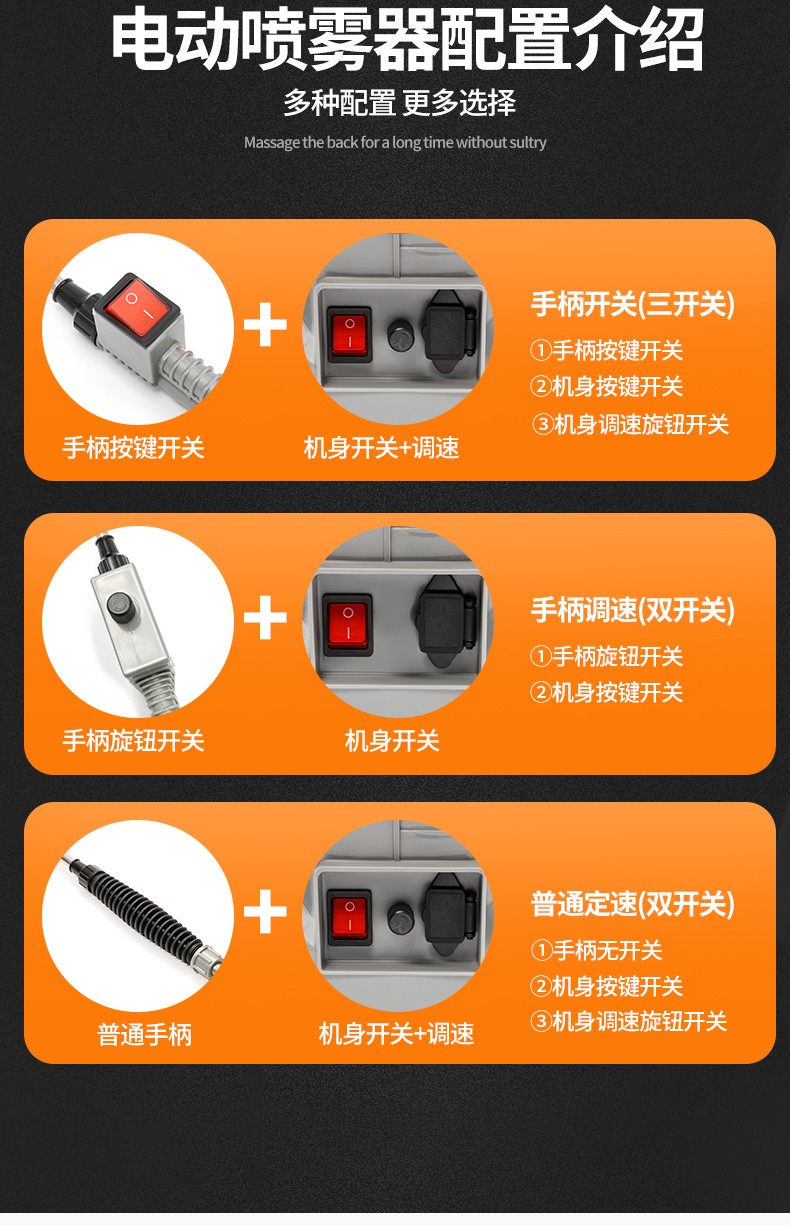 电动喷雾器配置介绍

多种配置 更多选择

Massage the back for a long time without sultry

手柄按键开关
+
机身开关+调速

手柄开关(三开关)
①手柄按键开关
②机身按键开关
③机身调速旋钮开关

手柄旋钮开关
+
机身开关

手柄调速(双开关)
①手柄旋钮开关
②机身按键开关

普通手柄
+
机身开关+调速

普通定速(双开关)
①手柄无开关
②机身按键开关
③机身调速旋钮开关